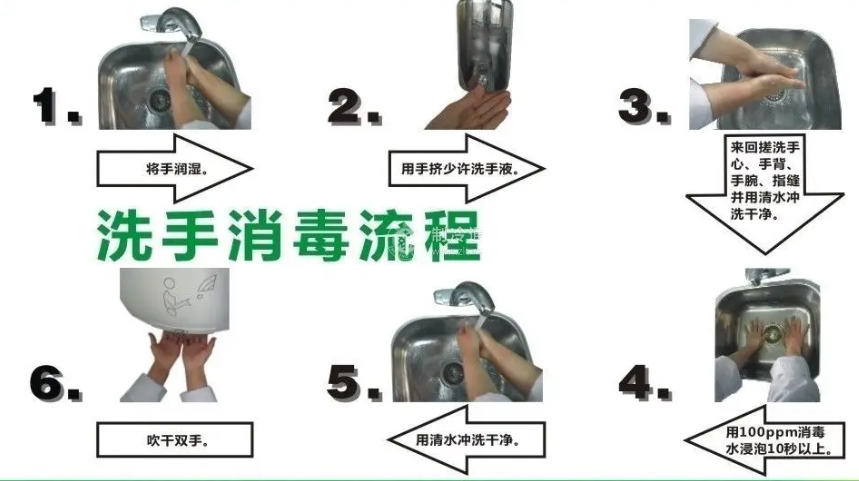 1.

将手润湿。

2.

用手挤少许洗手液。

3.

来回搓洗手心、手背、手腕、指缝并用清水冲洗干净。

洗手消毒流程

6.

吹干双手。

5.

用清水冲洗干净。

4.

用100ppm消毒水浸泡10秒以上。